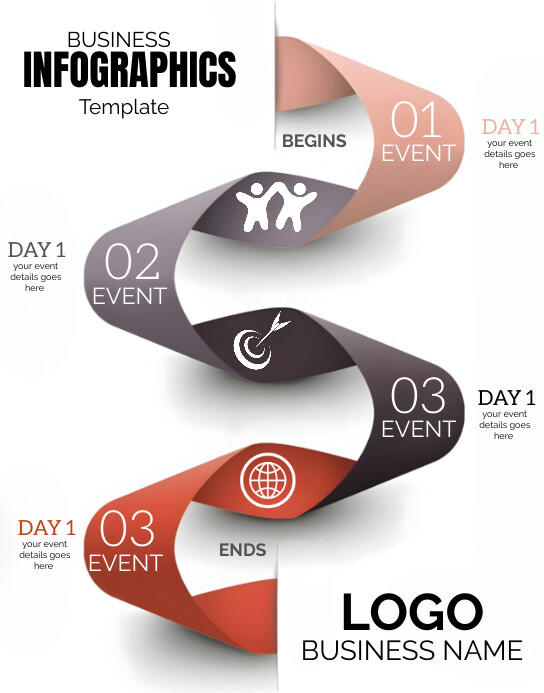 BUSINESS
INFOGRAPHICS
Template

BEGINS

01
EVENT

DAY 1
your event details goes here

DAY 1
your event details goes here

02
EVENT

03
EVENT

DAY 1
your event details goes here

DAY 1
your event details goes here

03
EVENT

ENDS

LOGO
BUSINESS NAME