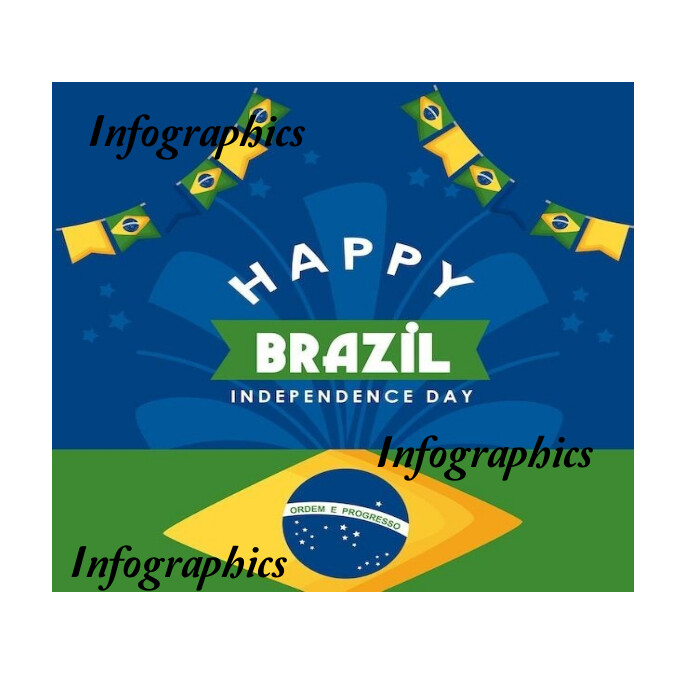 Infographics

HAPPY
BRAZIL
INDEPENDENCE DAY

Infographics

ORDEM E PROGRESSO

Infographics