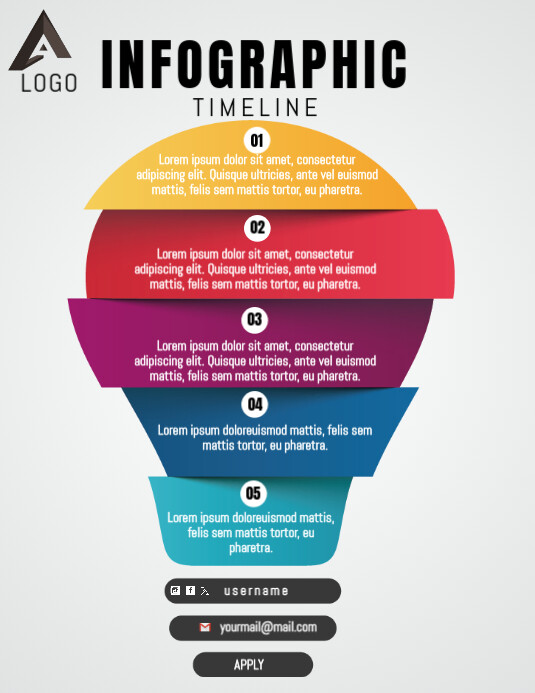 LOGO

INFOGRAPHIC

TIMELINE

01

Lorem ipsum dolor sit amet, consectetur adipiscing elit. Quisque ultricies, ante vel euismod mattis, felis sem mattis tortor, eu pharetra.

02

Lorem ipsum dolor sit amet, consectetur adipiscing elit. Quisque ultricies, ante vel euismod mattis, felis sem mattis tortor, eu pharetra.

03

Lorem ipsum dolor sit amet, consectetur adipiscing elit. Quisque ultricies, ante vel euismod mattis, felis sem mattis tortor, eu pharetra.

04

Lorem ipsum doloreuismod mattis, felis sem mattis tortor, eu pharetra.

05

Lorem ipsum doloreuismod mattis, felis sem mattis tortor, eu pharetra.

username

yourmail@mail.com

APPLY