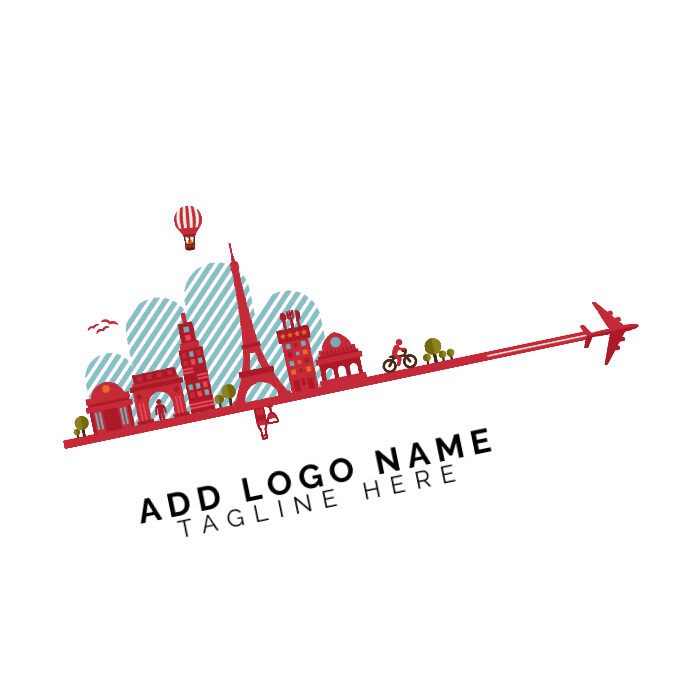 ADD LOGO NAME
TAGLINE HERE